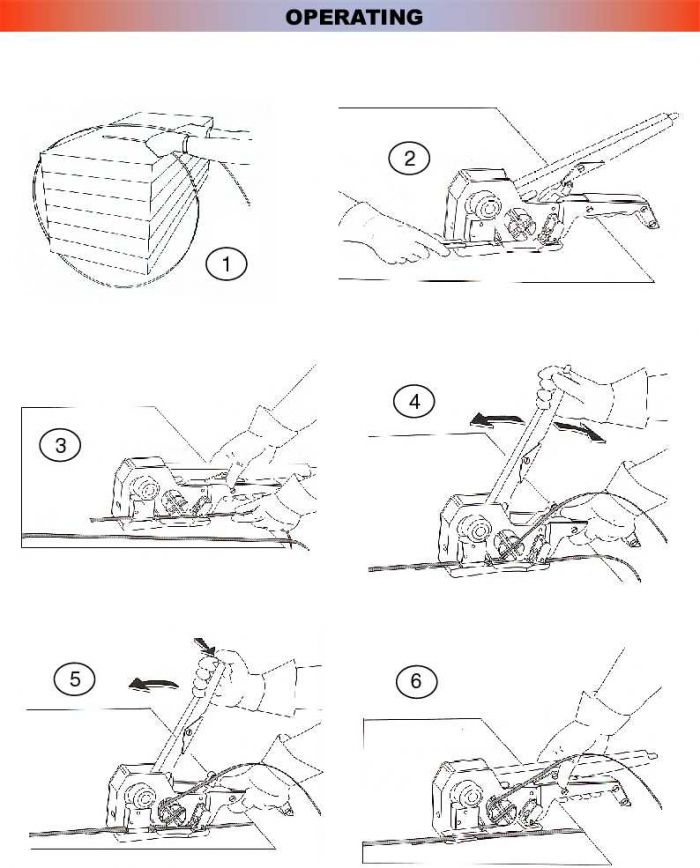 OPERATING

1

2

3

4

5

6