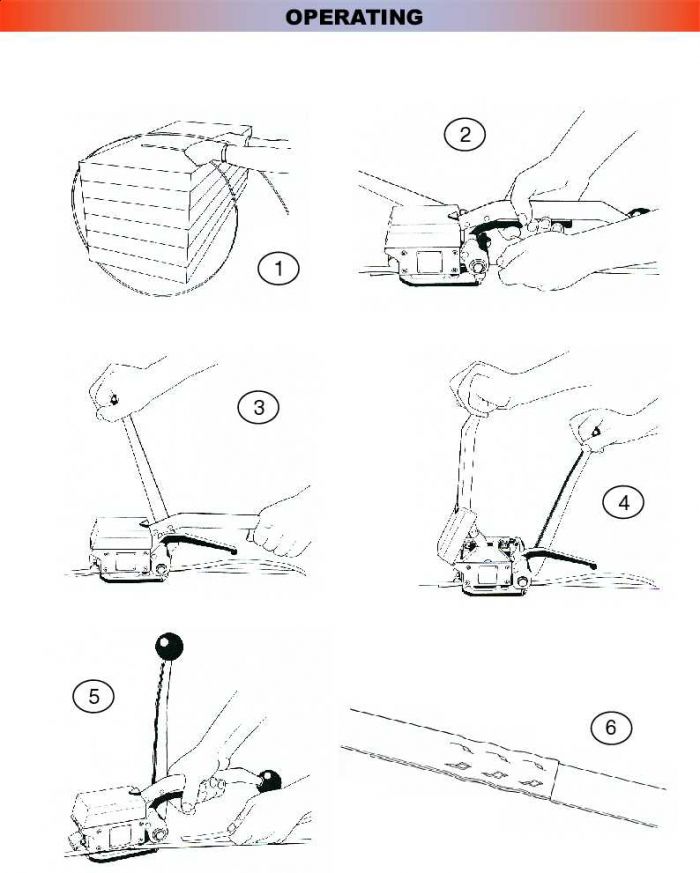 OPERATING

1

2

3

4

5

6