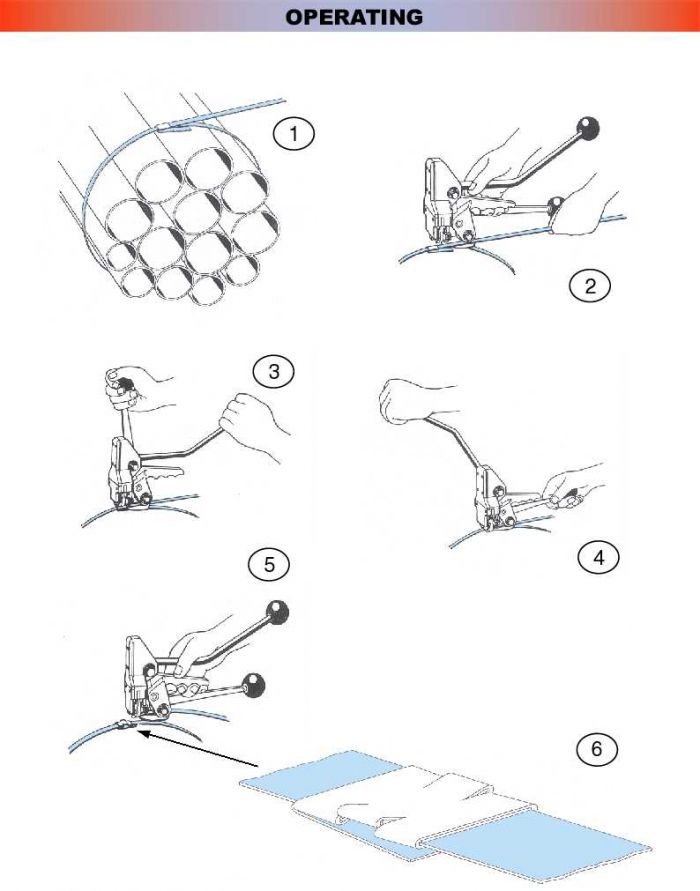 OPERATING

1

2

3

4

5

6